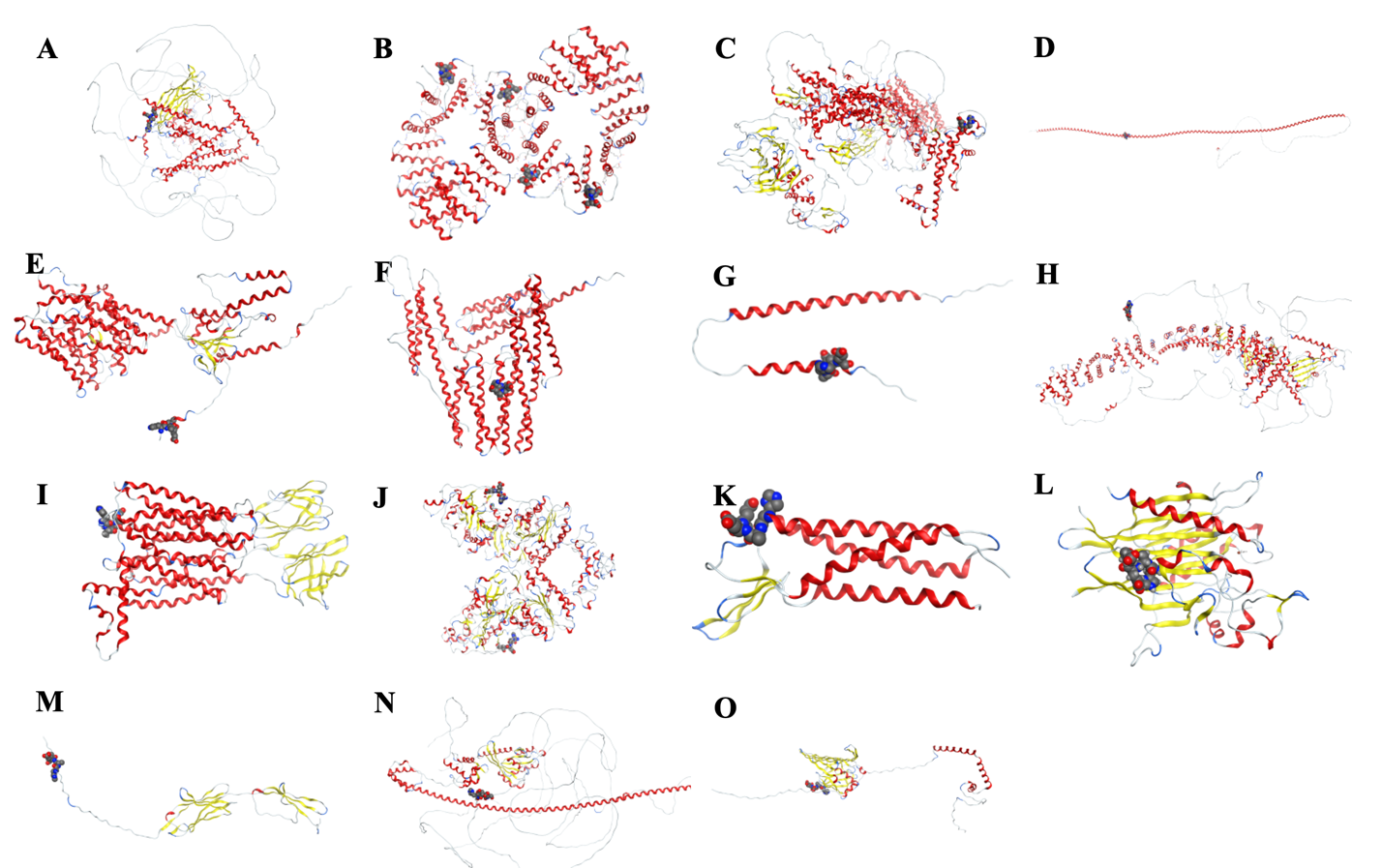 A

B

C

D

E

F

G

H

I

J

K

L

M

N

O